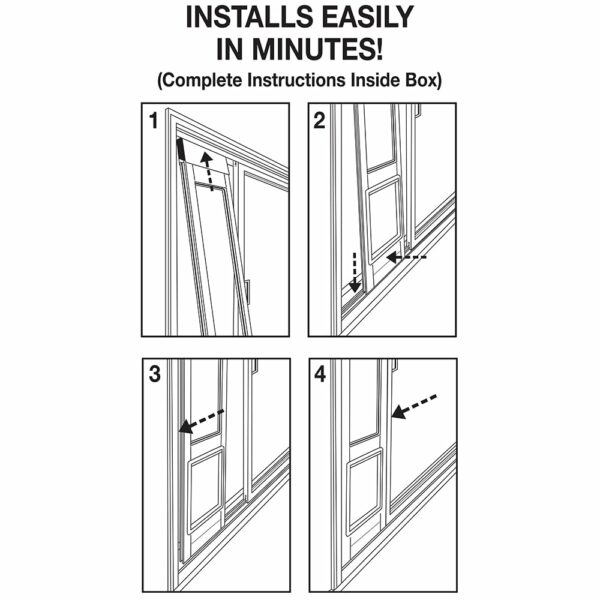 INSTALLS EASILY IN MINUTES!
(Complete Instructions Inside Box)

1

2

3

4